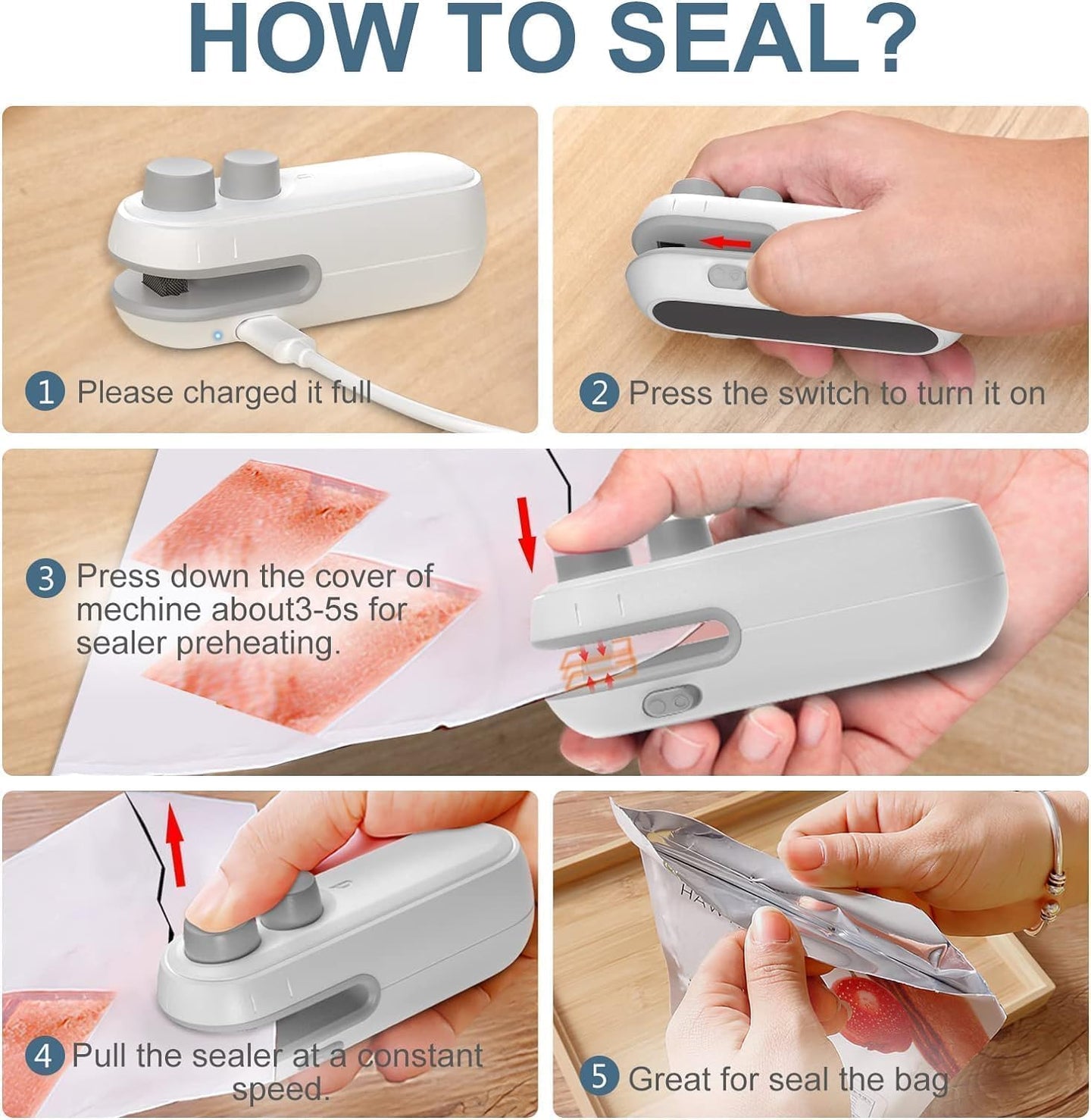 HOW TO SEAL?

1 Please charged it full

2 Press the switch to turn it on

3 Press down the cover of mechine about3-5s for sealer preheating.

4 Pull the sealer at a constant speed.

5 Great for seal the bag