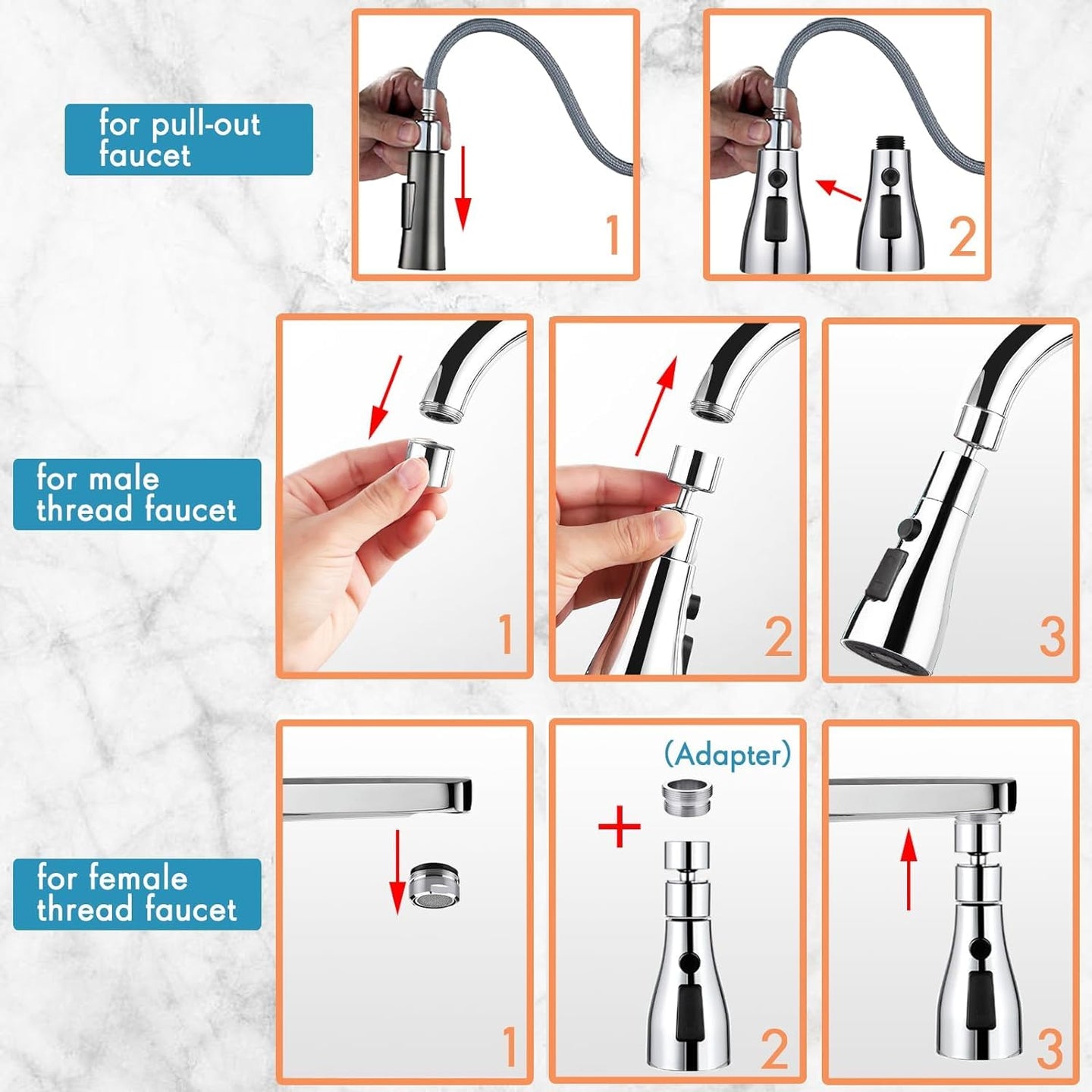 for pull-out faucet

1

2

for male thread faucet

1

2

3

for female thread faucet

1

(Adapter)

+

2

3