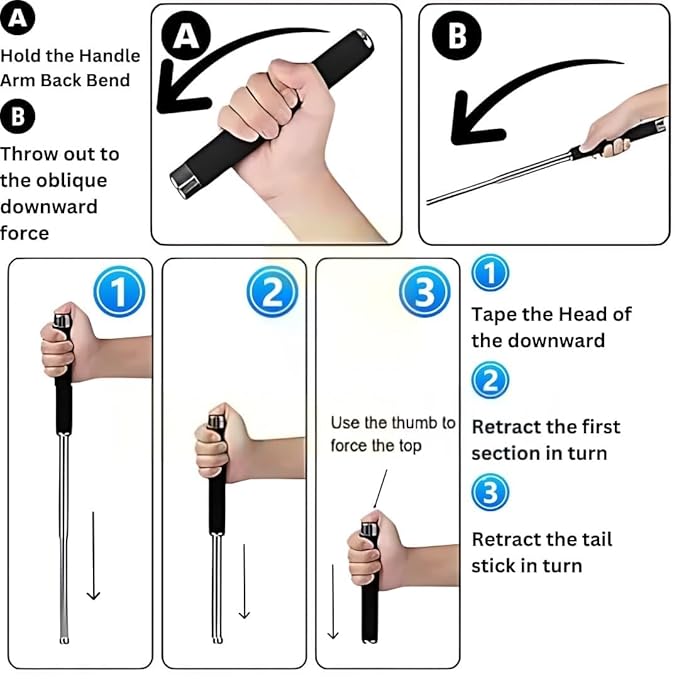 A
Hold the Handle Arm Back Bend

B
Throw out to the oblique downward force

A

B

1

2

3

Use the thumb to force the top

1
Tape the Head of the downward

2
Retract the first section in turn

3
Retract the tail stick in turn