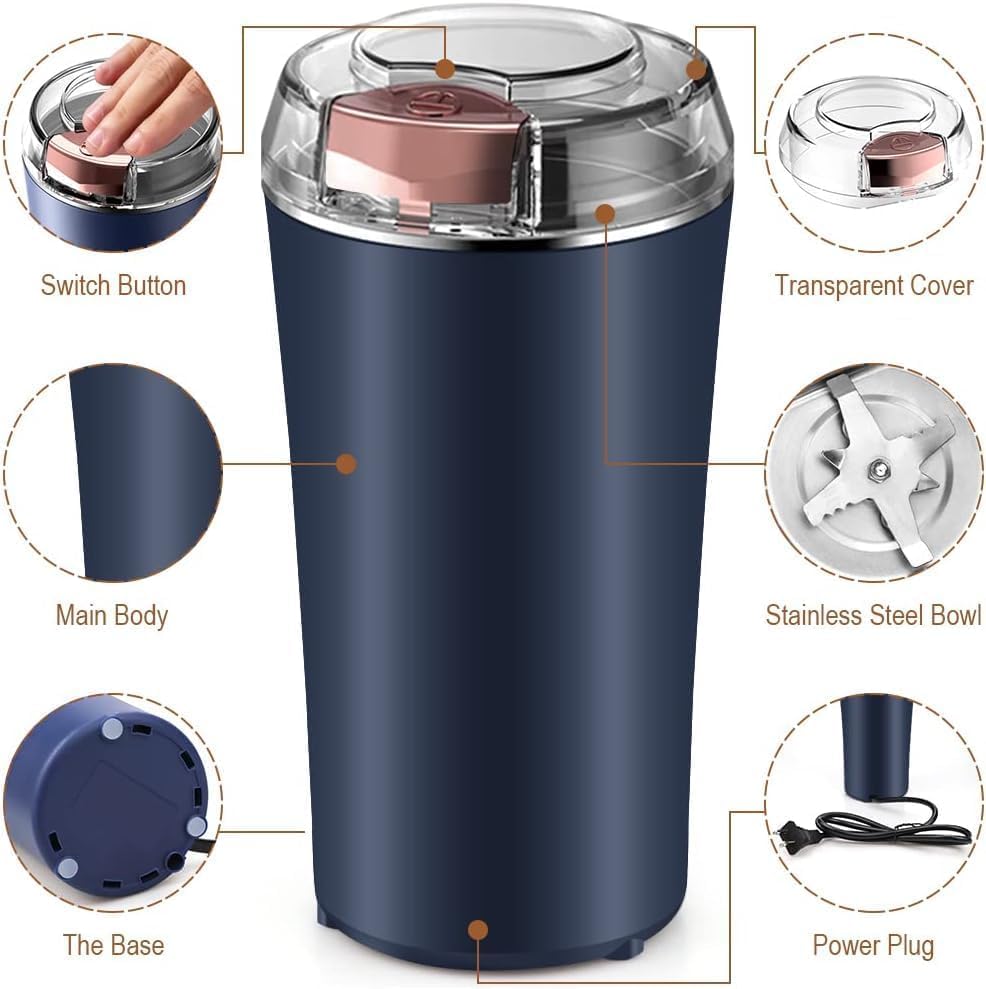 Switch Button

Transparent Cover

Main Body

Stainless Steel Bowl

The Base

Power Plug