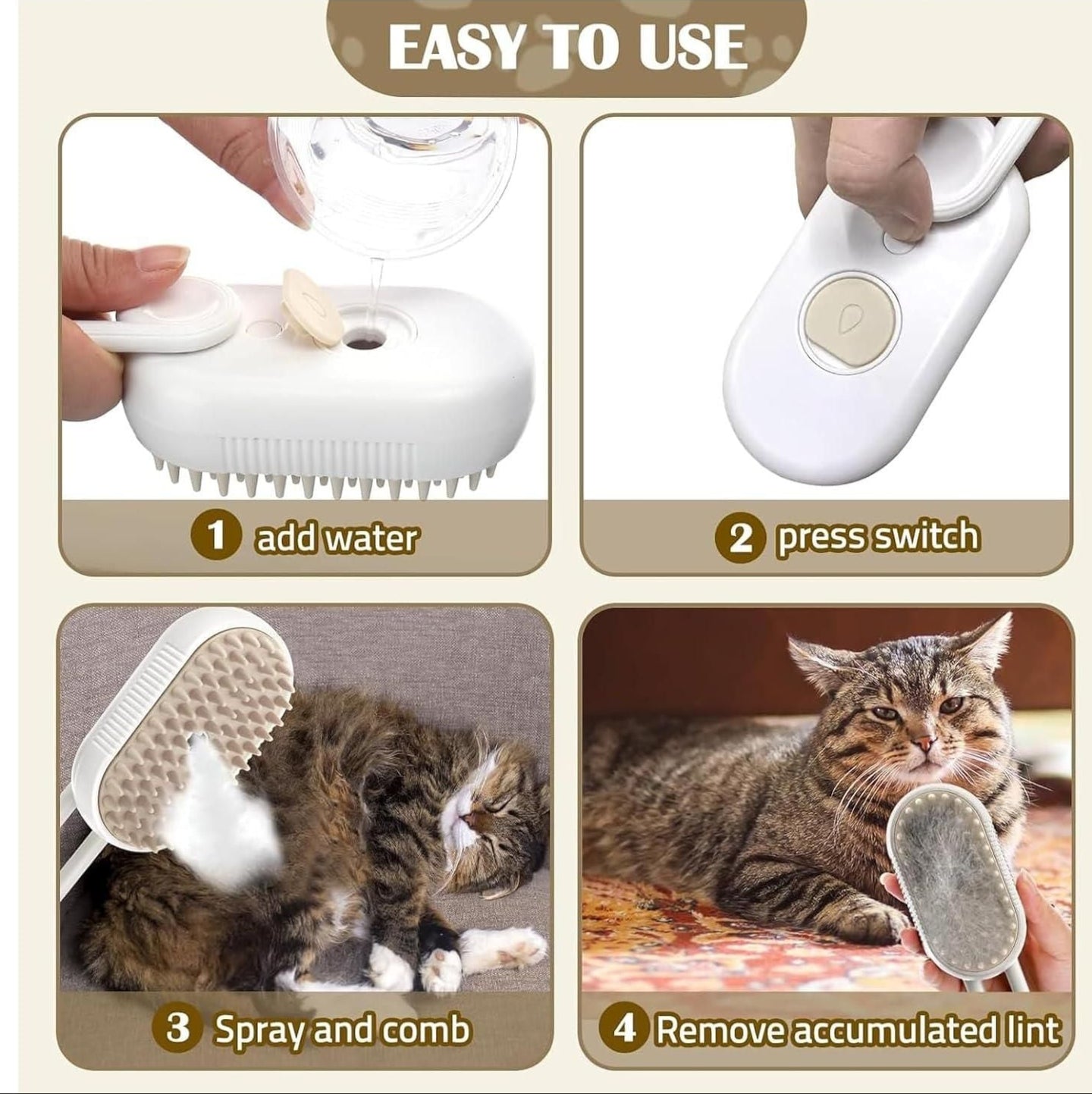 EASY TO USE

1 add water

2 press switch

3 Spray and comb

4 Remove accumulated lint