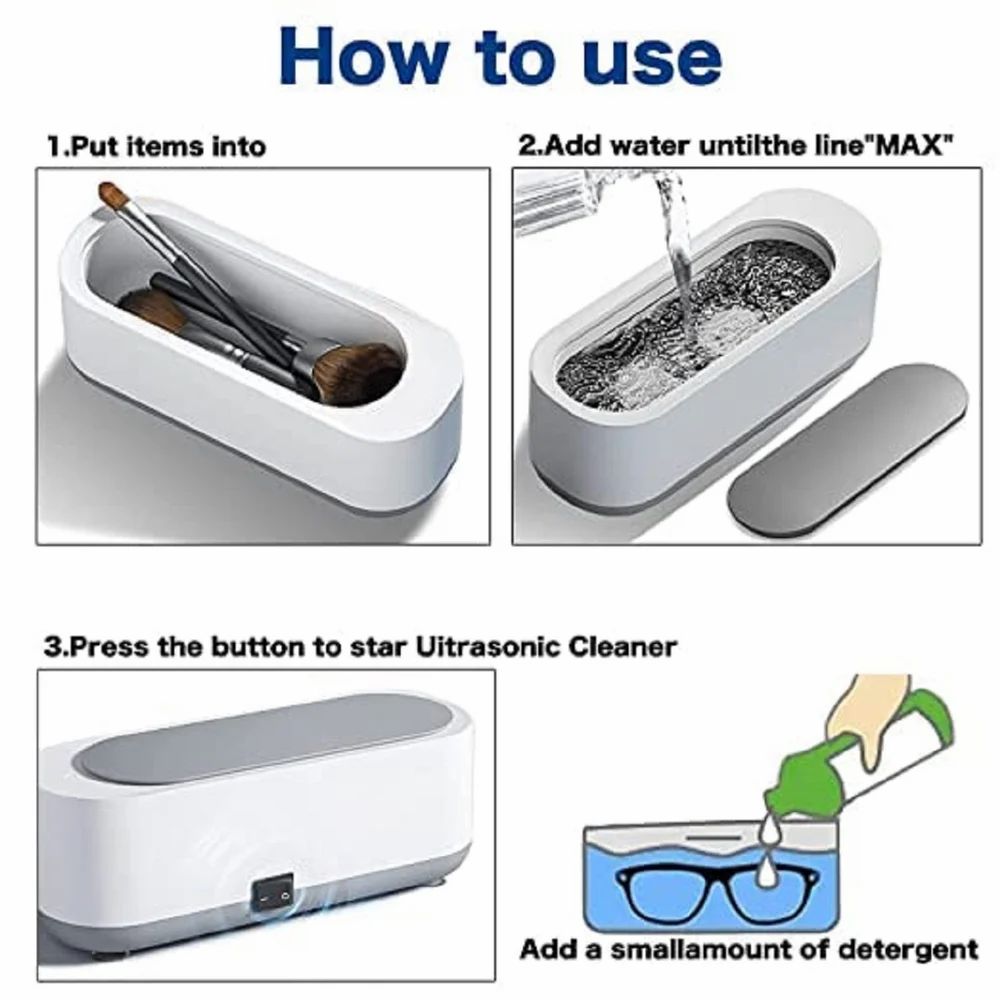 How to use

1.Put items into

2.Add water untilthe line"MAX"

3.Press the button to star Uitrasonic Cleaner

Add a smallamount of detergent