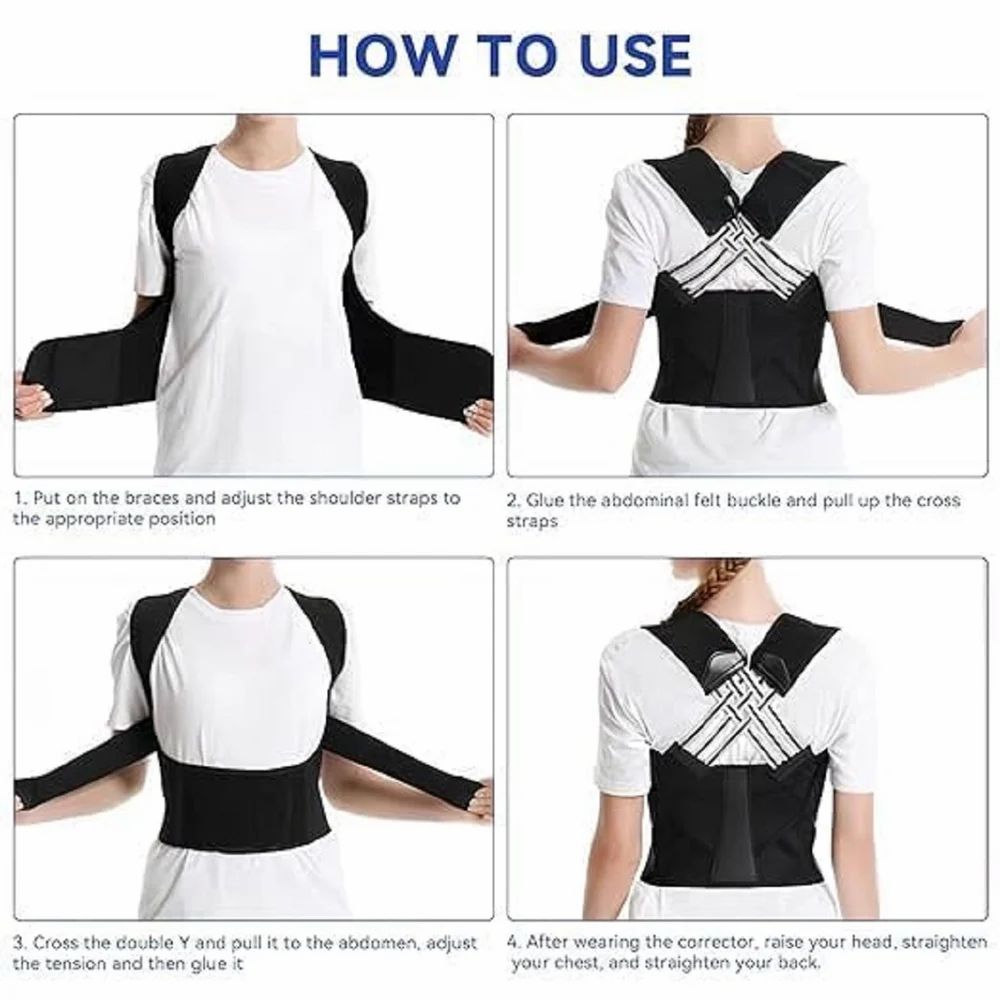 HOW TO USE

1. Put on the braces and adjust the shoulder straps to the appropriate position

2. Glue the abdominal felt buckle and pull up the cross straps

3. Cross the double Y and pull it to the abdomen, adjust the tension and then glue it

4. After wearing the corrector, raise your head, straighten your chest, and straighten your back.