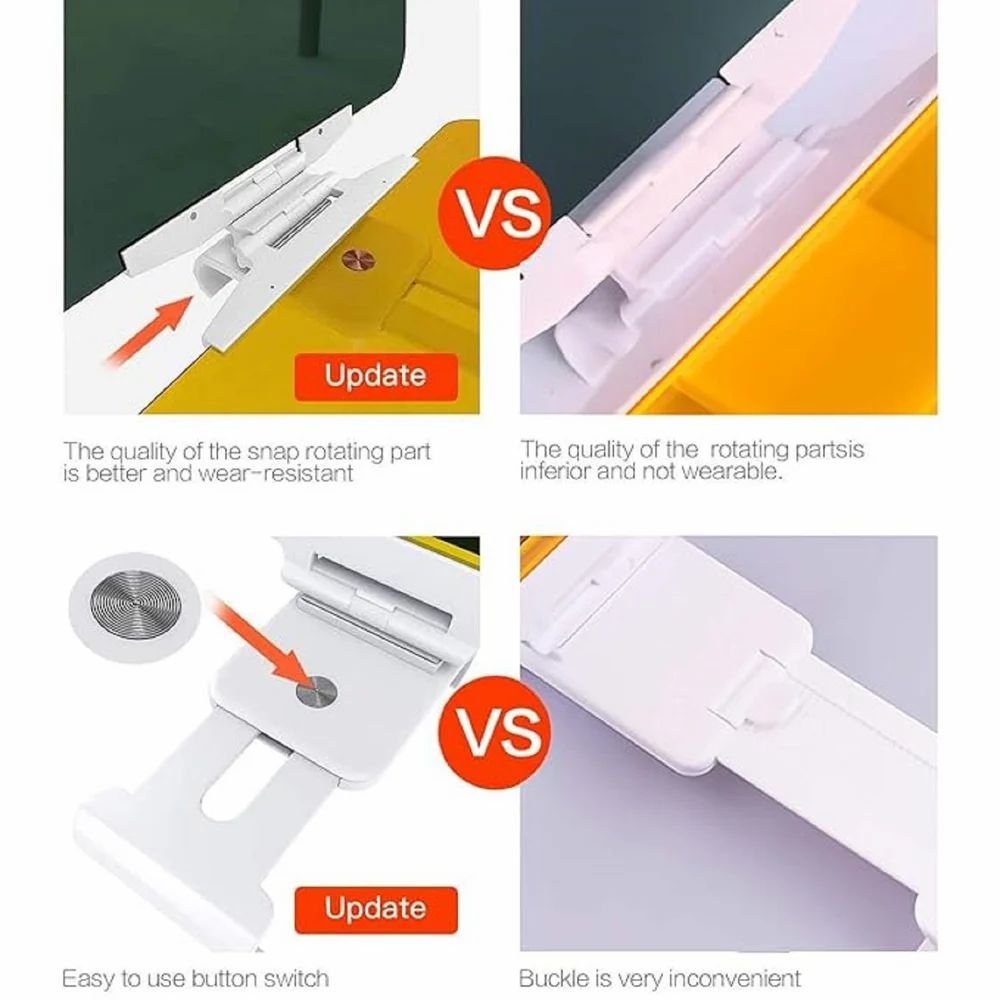 VS

Update

The quality of the snap rotating part is better and wear-resistant

The quality of the rotating partsis inferior and not wearable.

VS

Update

Easy to use button switch

Buckle is very inconvenient